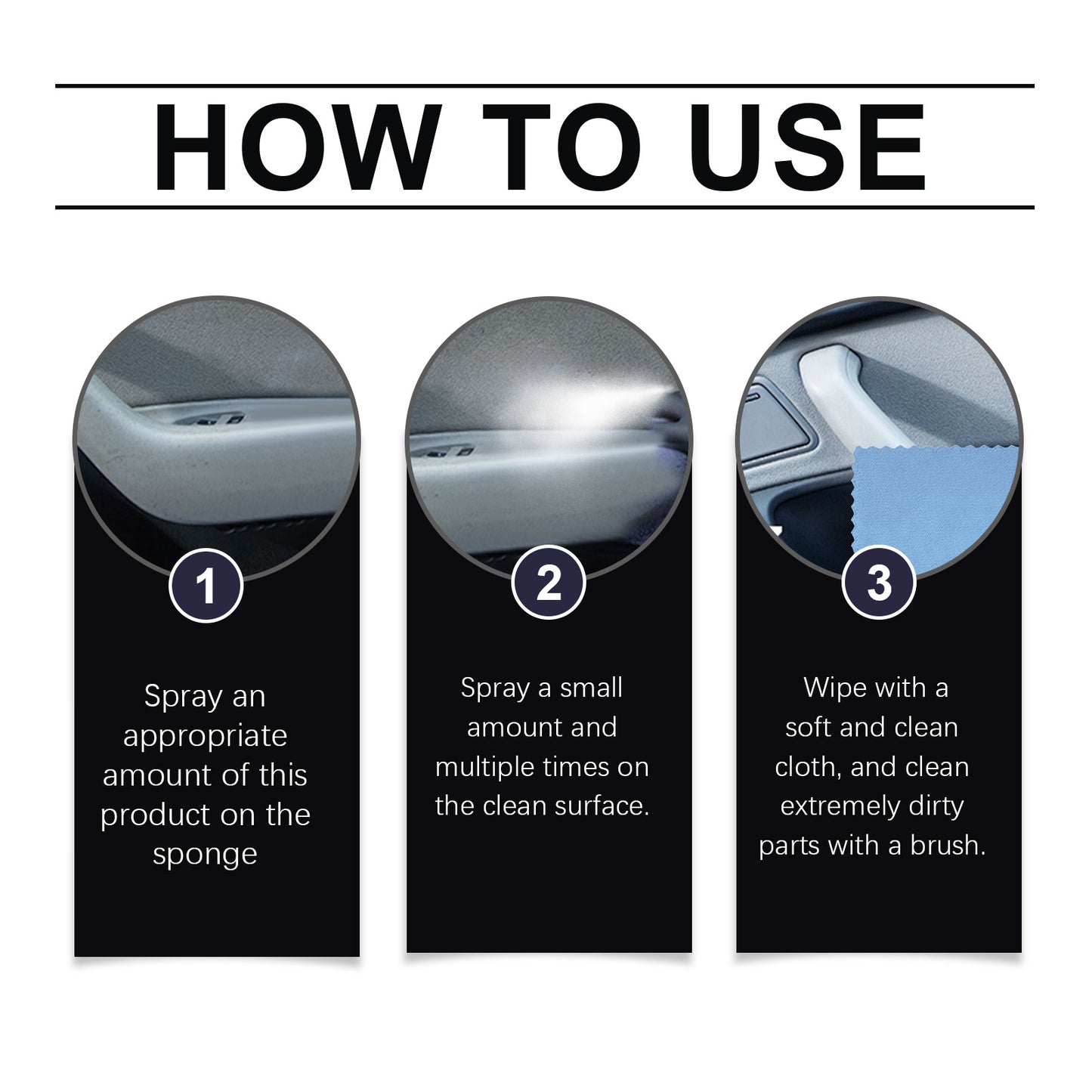 HOW TO USE

1

Spray an appropriate amount of this product on the sponge

2

Spray a small amount and multiple times on the clean surface.

3

Wipe with a soft and clean cloth, and clean extremely dirty parts with a brush.