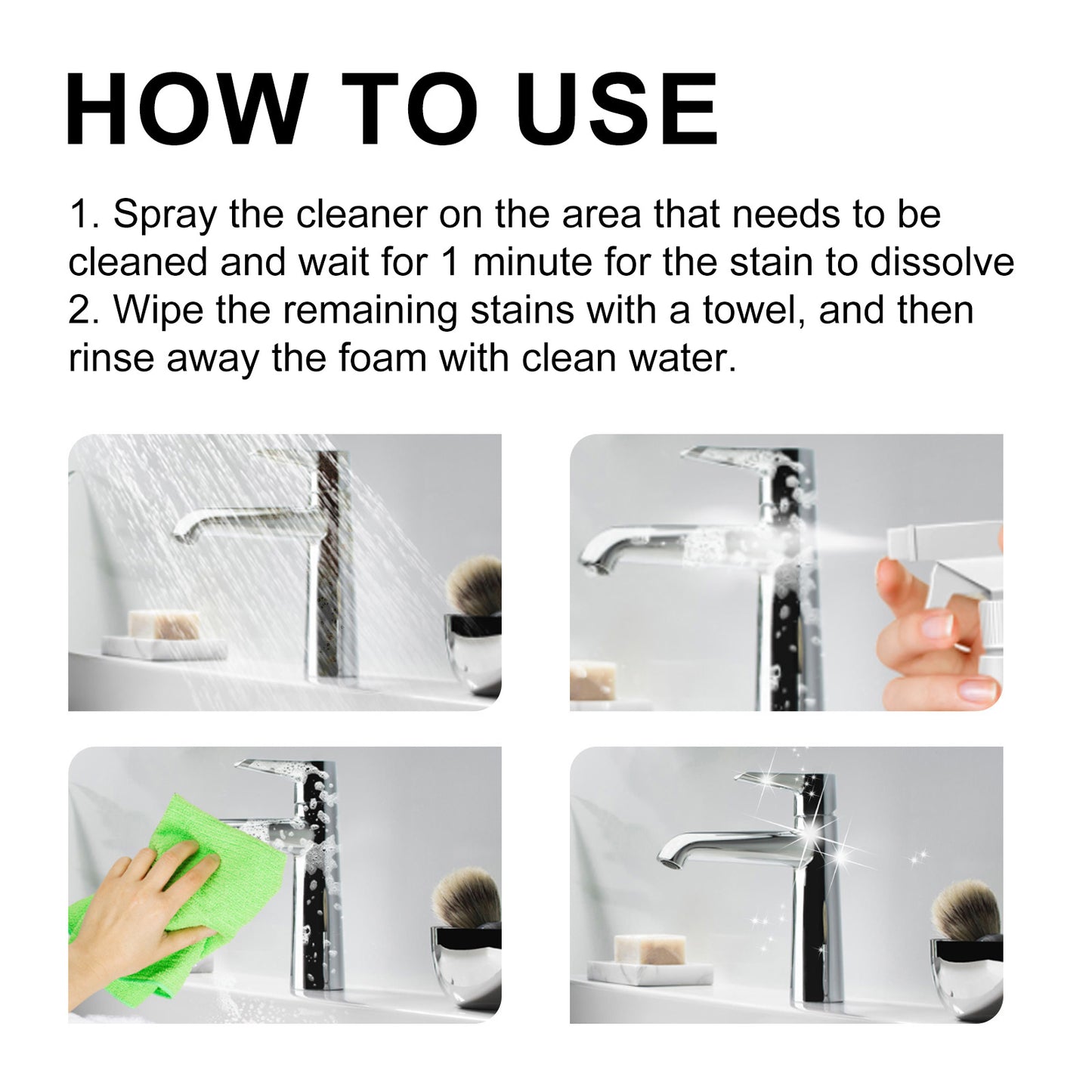 HOW TO USE

1. Spray the cleaner on the area that needs to be cleaned and wait for 1 minute for the stain to dissolve
2. Wipe the remaining stains with a towel, and then rinse away the foam with clean water.