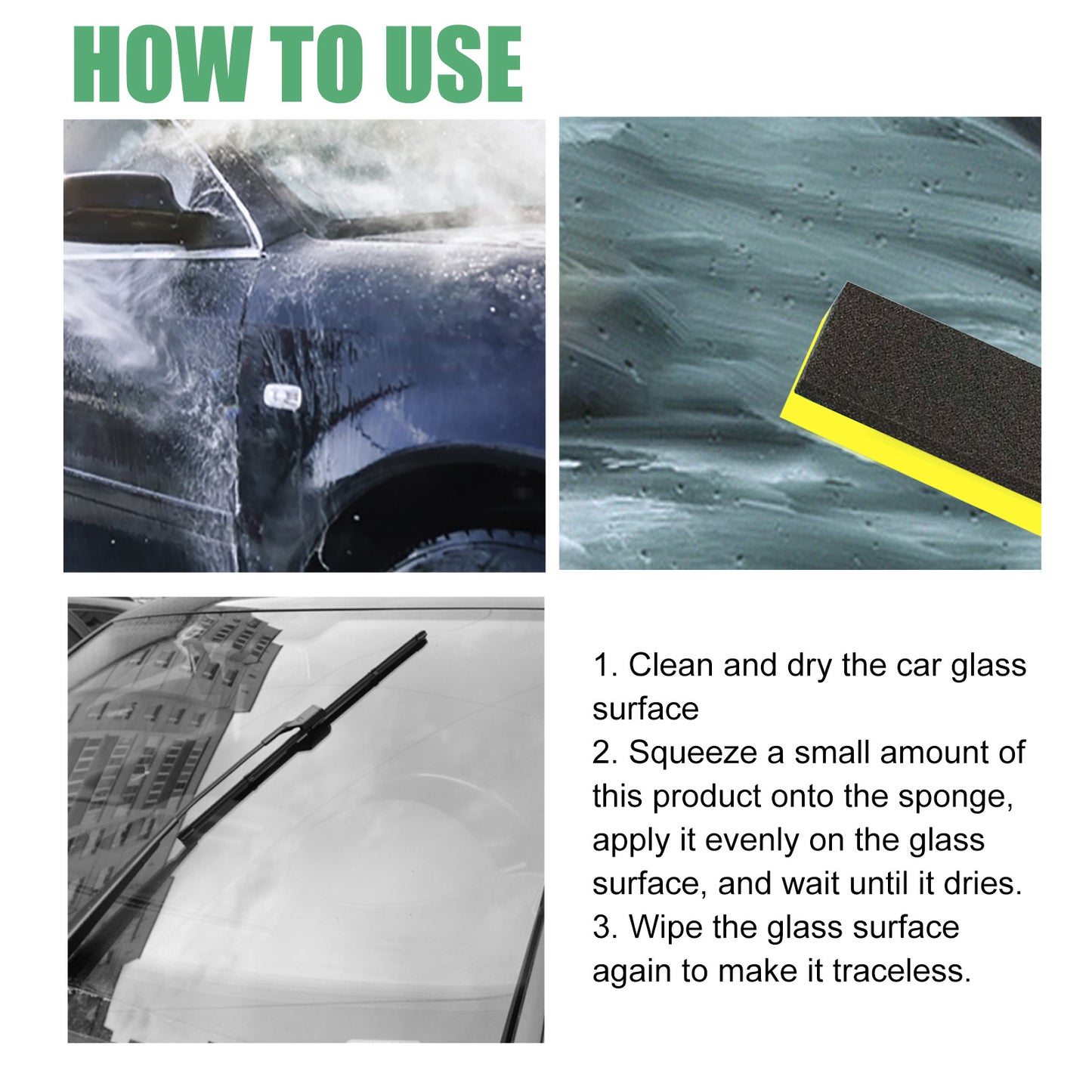 HOW TO USE

1. Clean and dry the car glass surface
2. Squeeze a small amount of this product onto the sponge, apply it evenly on the glass surface, and wait until it dries.
3. Wipe the glass surface again to make it traceless.