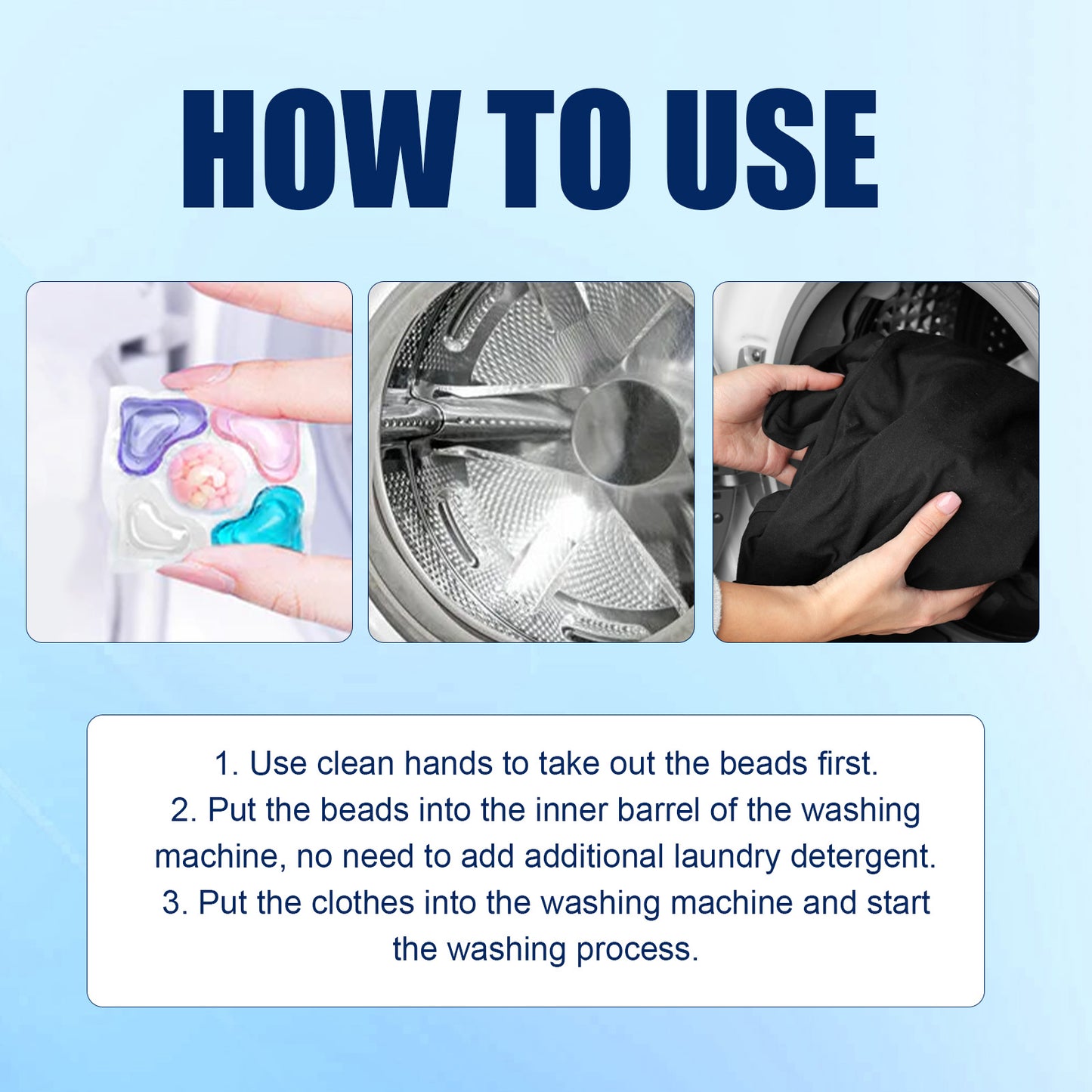 HOW TO USE

1. Use clean hands to take out the beads first.
2. Put the beads into the inner barrel of the washing machine, no need to add additional laundry detergent.
3. Put the clothes into the washing machine and start the washing process.