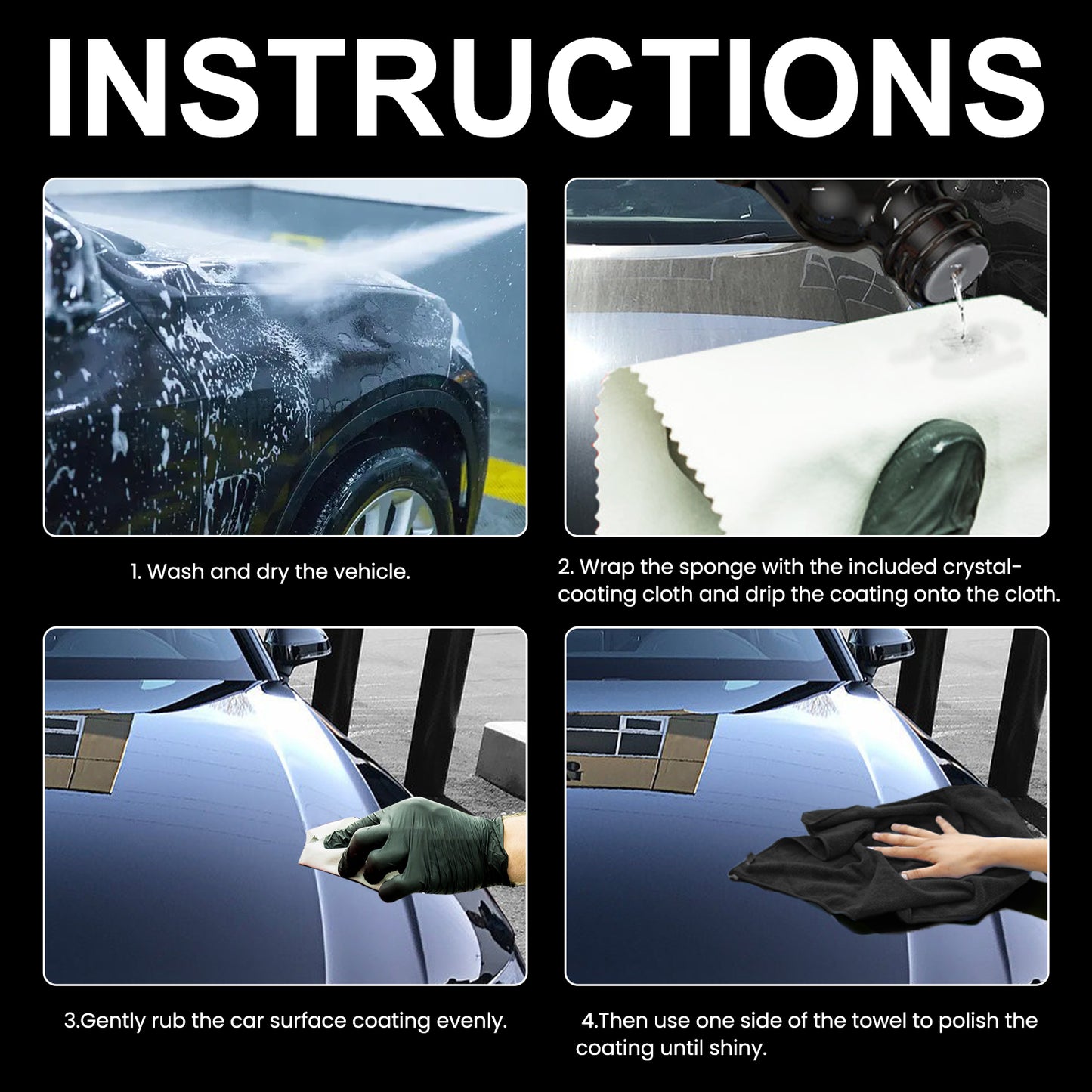 INSTRUCTIONS

1. Wash and dry the vehicle.

2. Wrap the sponge with the included crystal-coating cloth and drip the coating onto the cloth.

3.Gently rub the car surface coating evenly.

4.Then use one side of the towel to polish the coating until shiny.