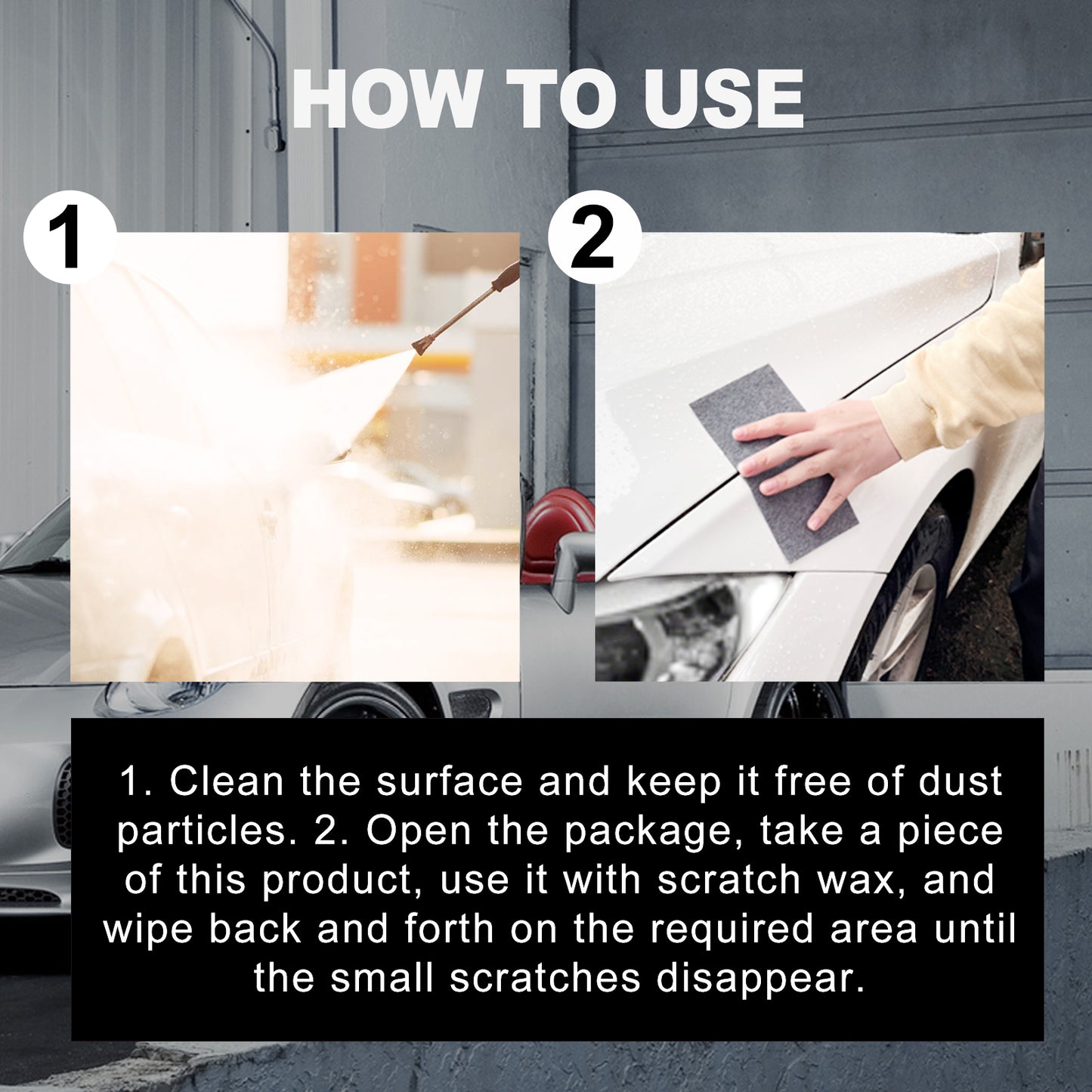 HOW TO USE

1

2

1. Clean the surface and keep it free of dust particles. 2. Open the package, take a piece of this product, use it with scratch wax, and wipe back and forth on the required area until the small scratches disappear.