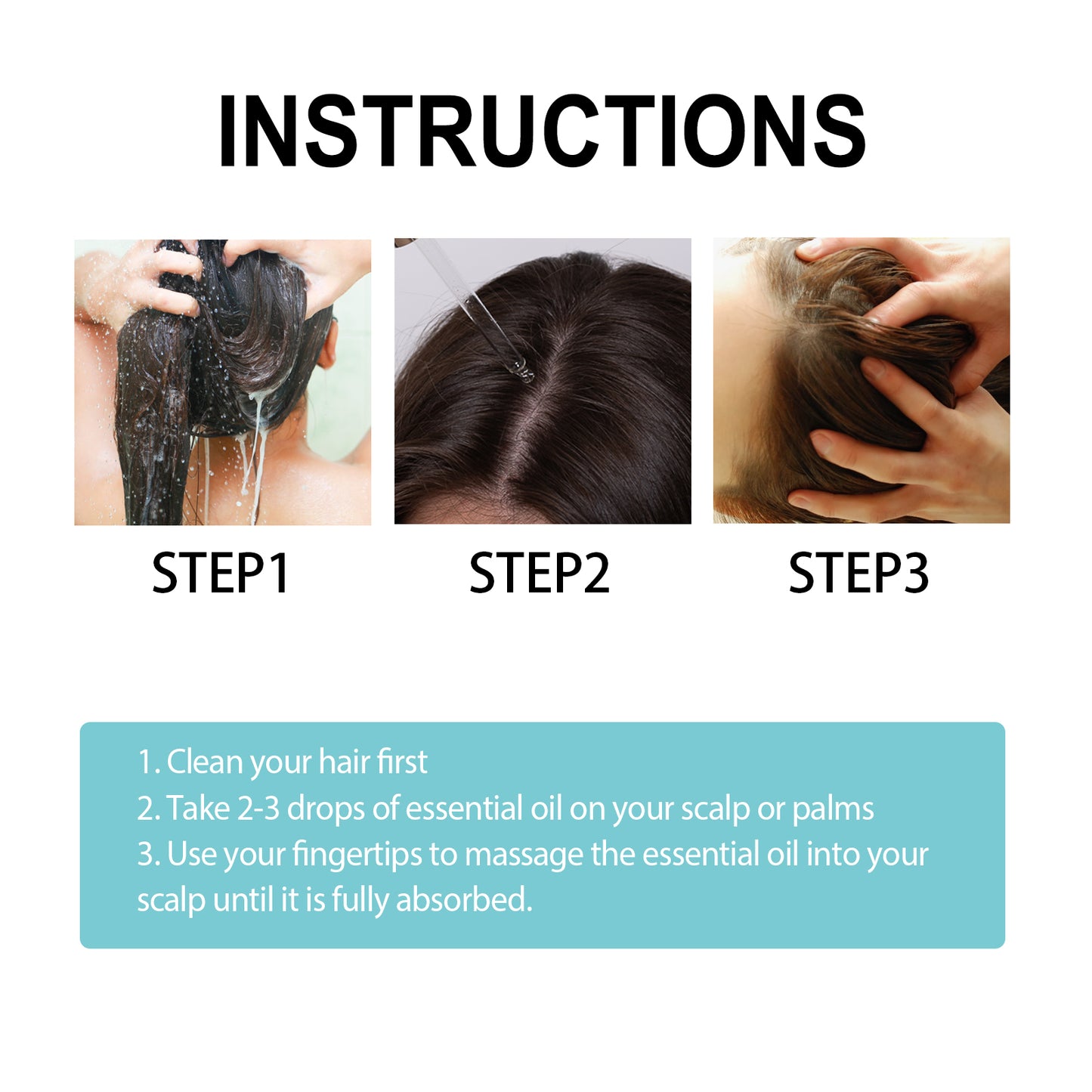 INSTRUCTIONS

STEP1

STEP2

STEP3

1. Clean your hair first
2. Take 2-3 drops of essential oil on your scalp or palms
3. Use your fingertips to massage the essential oil into your scalp until it is fully absorbed.